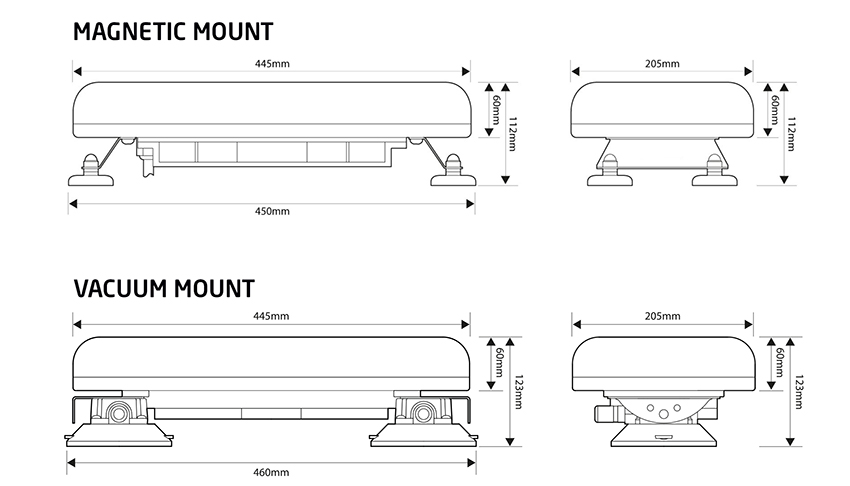 MAGNETIC MOUNT

445mm

60mm

112mm

450mm

205mm

60mm

112mm

VACUUM MOUNT

445mm

60mm

123mm

460mm

205mm

60mm

123mm